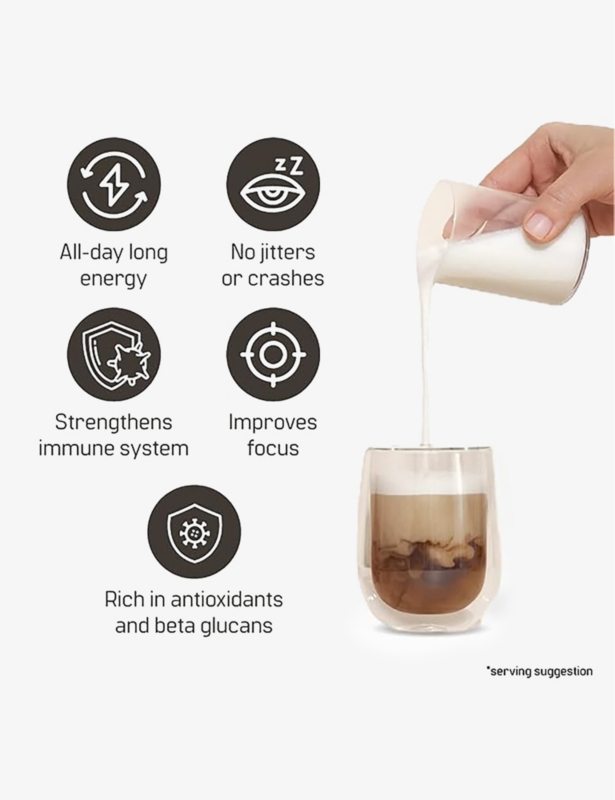 zZ

All-day long energy

No jitters or crashes

Strengthens immune system

Improves focus

Rich in antioxidants and beta glucans

*serving suggestion